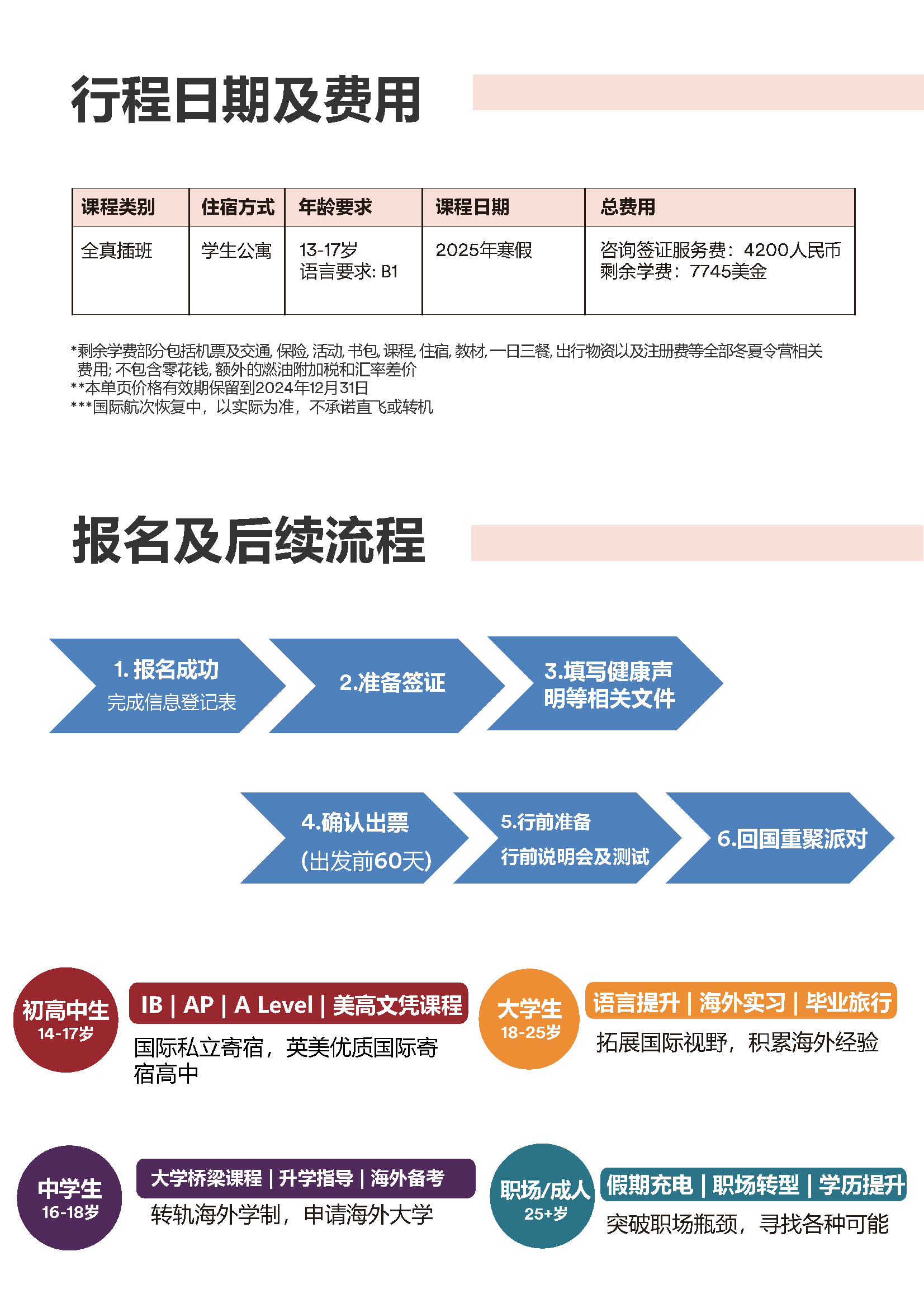 行程日期及费用

| 课程类别 | 住宿方式 | 年龄要求 | 课程日期 | 总费用 |
|---|---|---|---|---|
| 全真插班 | 学生公寓 | 13-17岁 语言要求: B1 | 2025年寒假 | 咨询签证服务费：4200人民币 剩余学费：7745美金 |

*剩余学费部分包括机票及交通, 保险, 活动, 书包, 课程, 住宿, 教材, 一日三餐, 出行物资以及注册费等全部冬夏令营相关费用; 不包含零花钱, 额外的燃油附加税和汇率差价
**本单页价格有效期保留到2024年12月31日
***国际航次恢复中，以实际为准，不承诺直飞或转机

报名及后续流程

1.报名成功
完成信息登记表

2.准备签证

3.填写健康声明等相关文件

4.确认出票
(出发前60天)

5.行前准备
行前说明会及测试

6.回国重聚派对

初高中生
14-17岁

IB | AP | A Level | 美高文凭课程
国际私立寄宿，英美优质国际寄宿高中

大学生
18-25岁

语言提升 | 海外实习 | 毕业旅行
拓展国际视野，积累海外经验

中学生
16-18岁

大学桥梁课程 | 升学指导 | 海外备考
转轨海外学制，申请海外大学

职场/成人
25+岁

假期充电 | 职场转型 | 学历提升
突破职场瓶颈，寻找各种可能